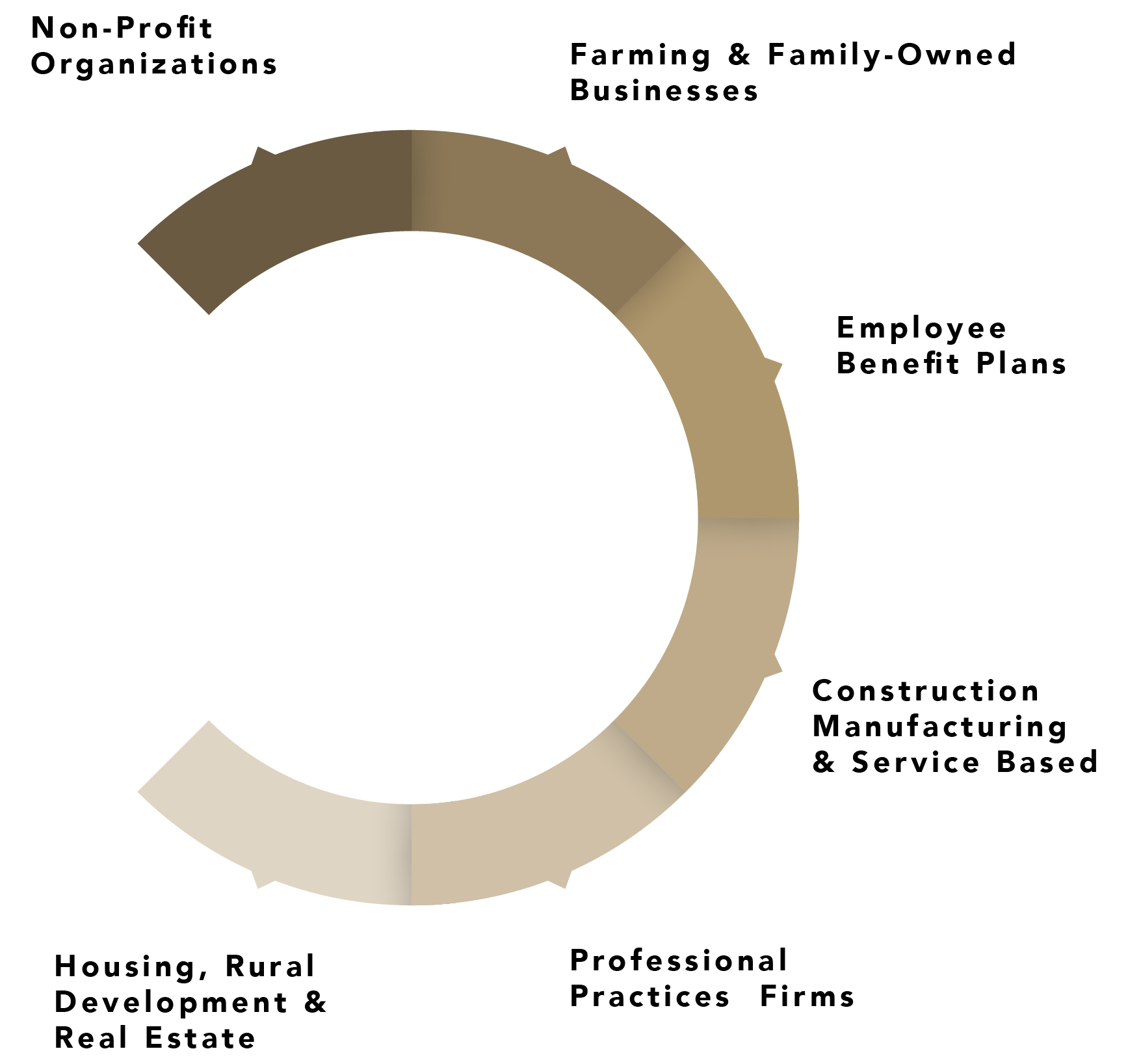 Non-Profit Organizations

Farming & Family-Owned Businesses

Employee Benefit Plans

Construction Manufacturing & Service Based

Professional Practices Firms

Housing, Rural Development & Real Estate